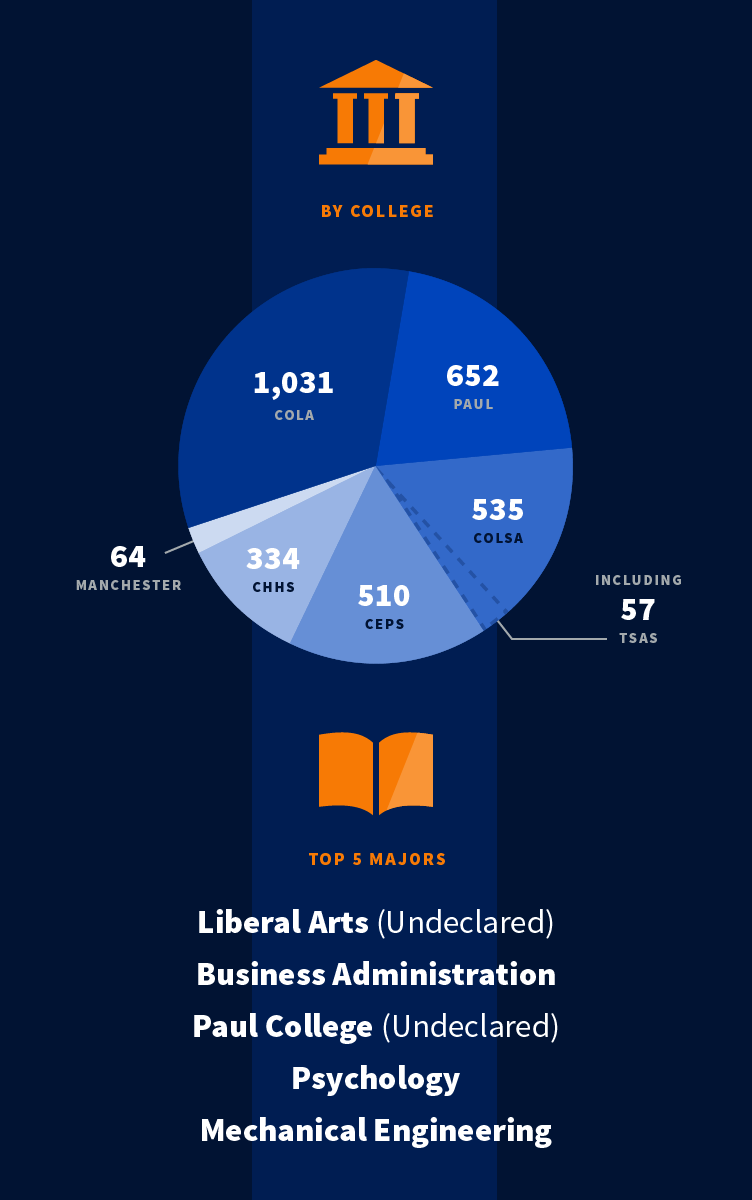 BY COLLEGE

1,031
COLA

652
PAUL

535
COLSA

64
MANCHESTER

334
CHHS

510
CEPS

INCLUDING
57
TSAS

TOP 5 MAJORS

Liberal Arts (Undeclared)
Business Administration
Paul College (Undeclared)
Psychology
Mechanical Engineering