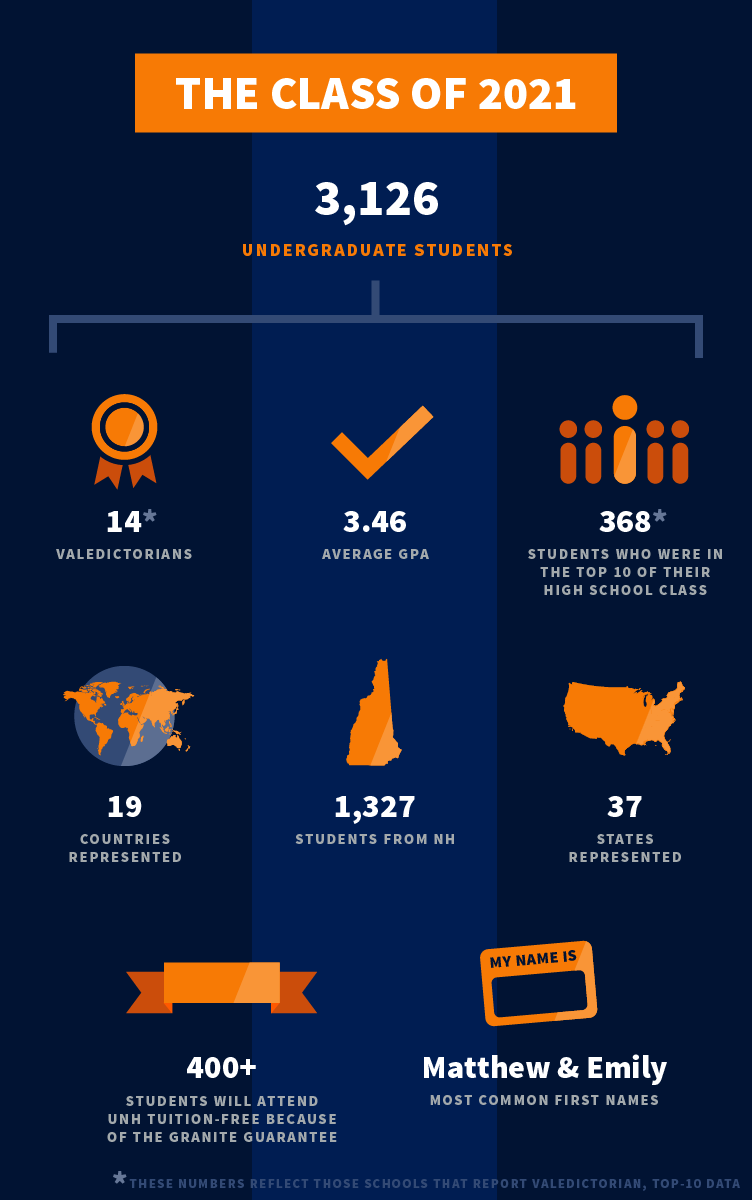 THE CLASS OF 2021

3,126

UNDERGRADUATE STUDENTS

14*

VALEDICTORIANS

3.46

AVERAGE GPA

368*

STUDENTS WHO WERE IN THE TOP 10 OF THEIR HIGH SCHOOL CLASS

19

COUNTRIES REPRESENTED

1,327

STUDENTS FROM NH

37

STATES REPRESENTED

400+

STUDENTS WILL ATTEND UNH TUITION-FREE BECAUSE OF THE GRANITE GUARANTEE

MY NAME IS

Matthew & Emily

MOST COMMON FIRST NAMES

*THESE NUMBERS REFLECT THOSE SCHOOLS THAT REPORT VALEDICTORIAN, TOP-10 DATA