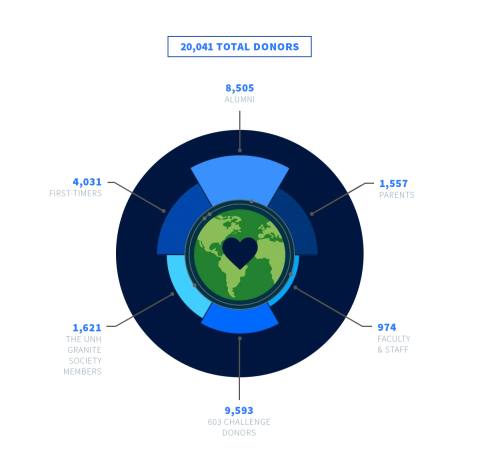 20,041 TOTAL DONORS

8,505
ALUMNI

4,031
FIRST-TIMERS

1,557
PARENTS

1,621
THE UNH GRANITE SOCIETY MEMBERS

974
FACULTY & STAFF

9,593
603 CHALLENGE DONORS