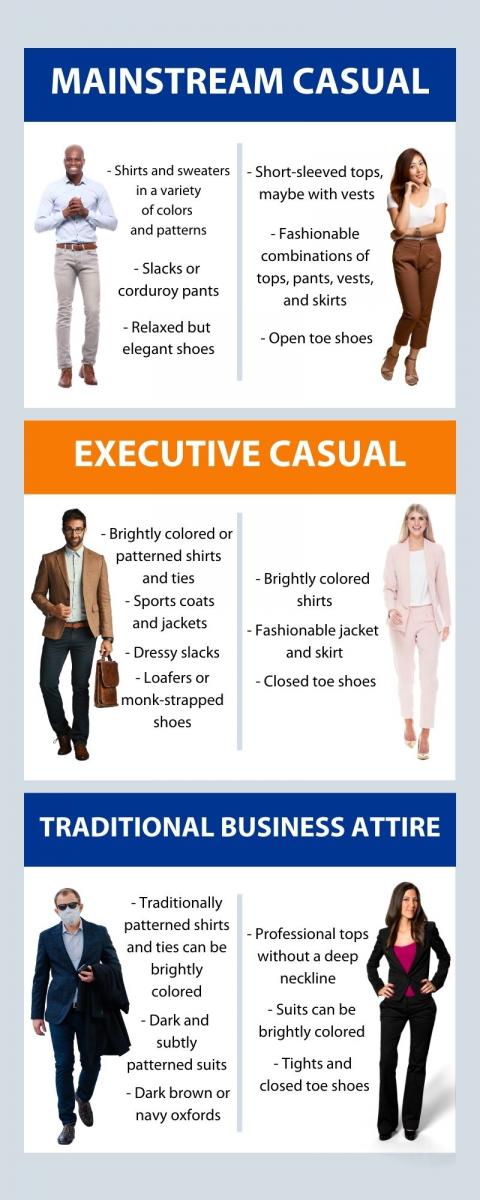 MAINSTREAM CASUAL

- Shirts and sweaters in a variety of colors and patterns

- Slacks or corduroy pants

- Relaxed but elegant shoes

- Short-sleeved tops, maybe with vests

- Fashionable combinations of tops, pants, vests, and skirts

- Open toe shoes

EXECUTIVE CASUAL

- Brightly colored or patterned shirts and ties

- Sports coats and jackets

- Dressy slacks

- Loafers or monk-strapped shoes

- Brightly colored shirts

- Fashionable jacket and skirt

- Closed toe shoes

TRADITIONAL BUSINESS ATTIRE

- Traditionally patterned shirts and ties can be brightly colored

- Dark and subtly patterned suits

- Dark brown or navy oxfords

- Professional tops without a deep neckline

- Suits can be brightly colored

- Tights and closed toe shoes